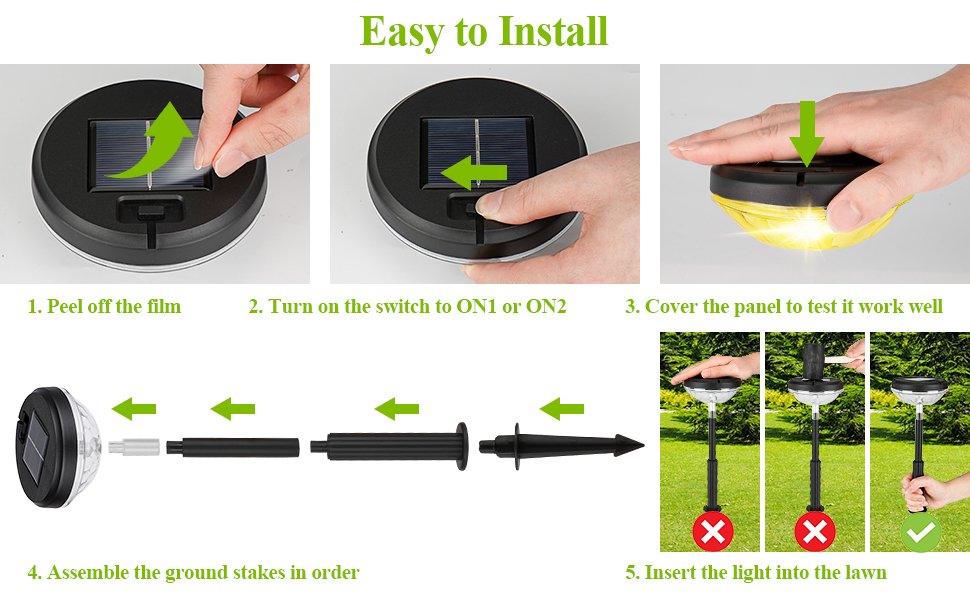 Easy to Install

1. Peel off the film

2. Turn on the switch to ON1 or ON2

3. Cover the panel to test it work well

4. Assemble the ground stakes in order

5. Insert the light into the lawn